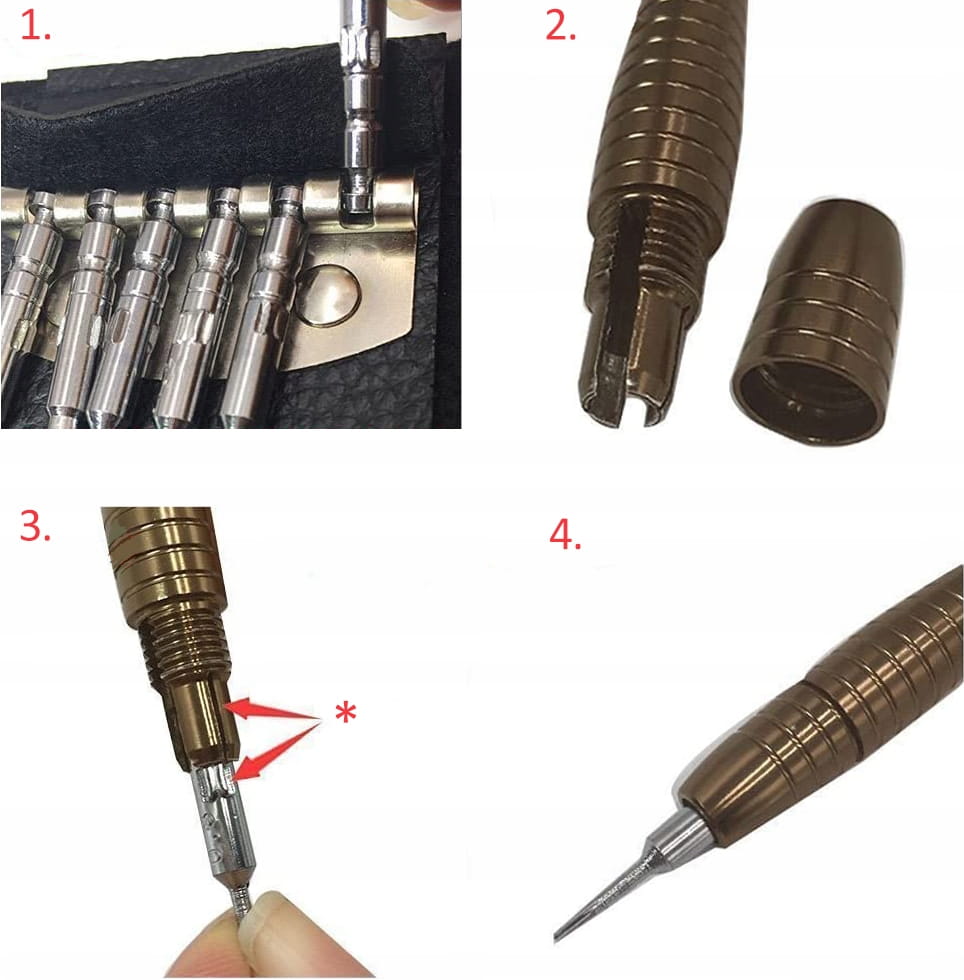 1.

2.

3.

*

4.