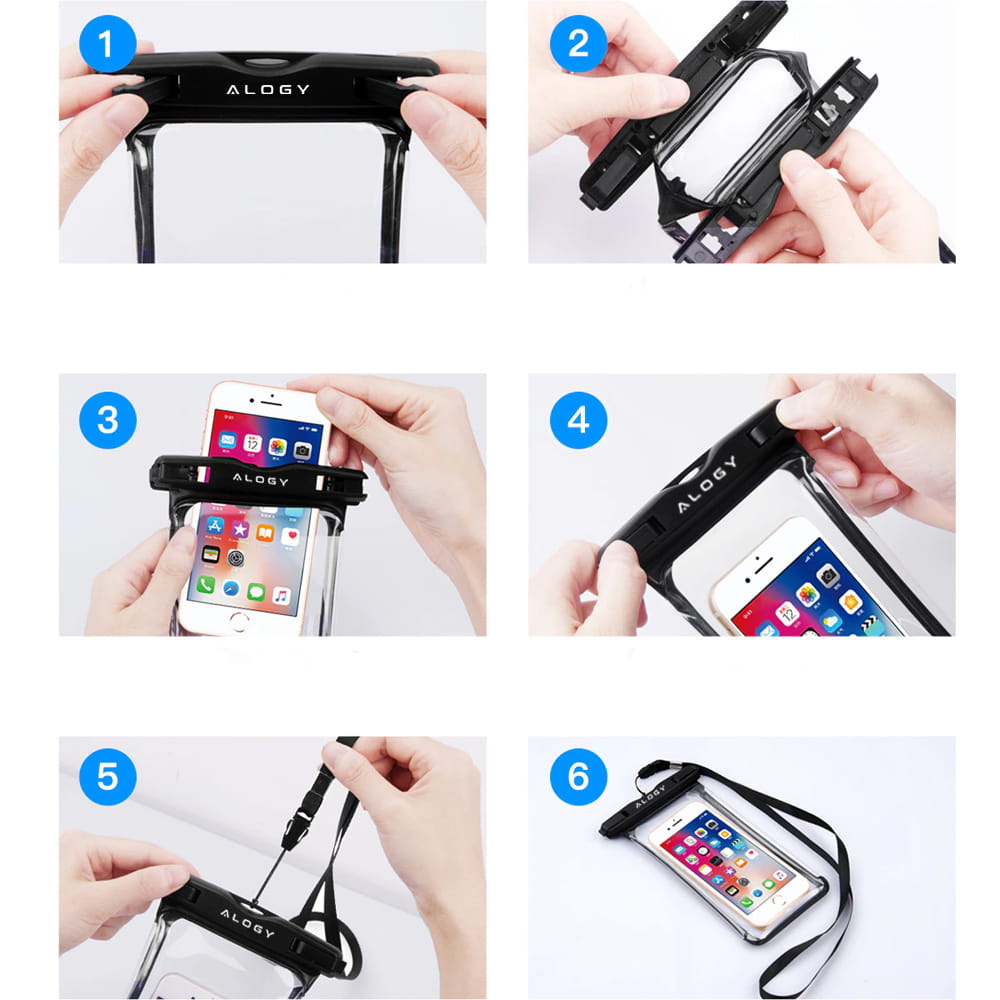 1
ALOGY

2

3
ALOGY

4
ALOGY

5
ALOGY

6
ALOGY