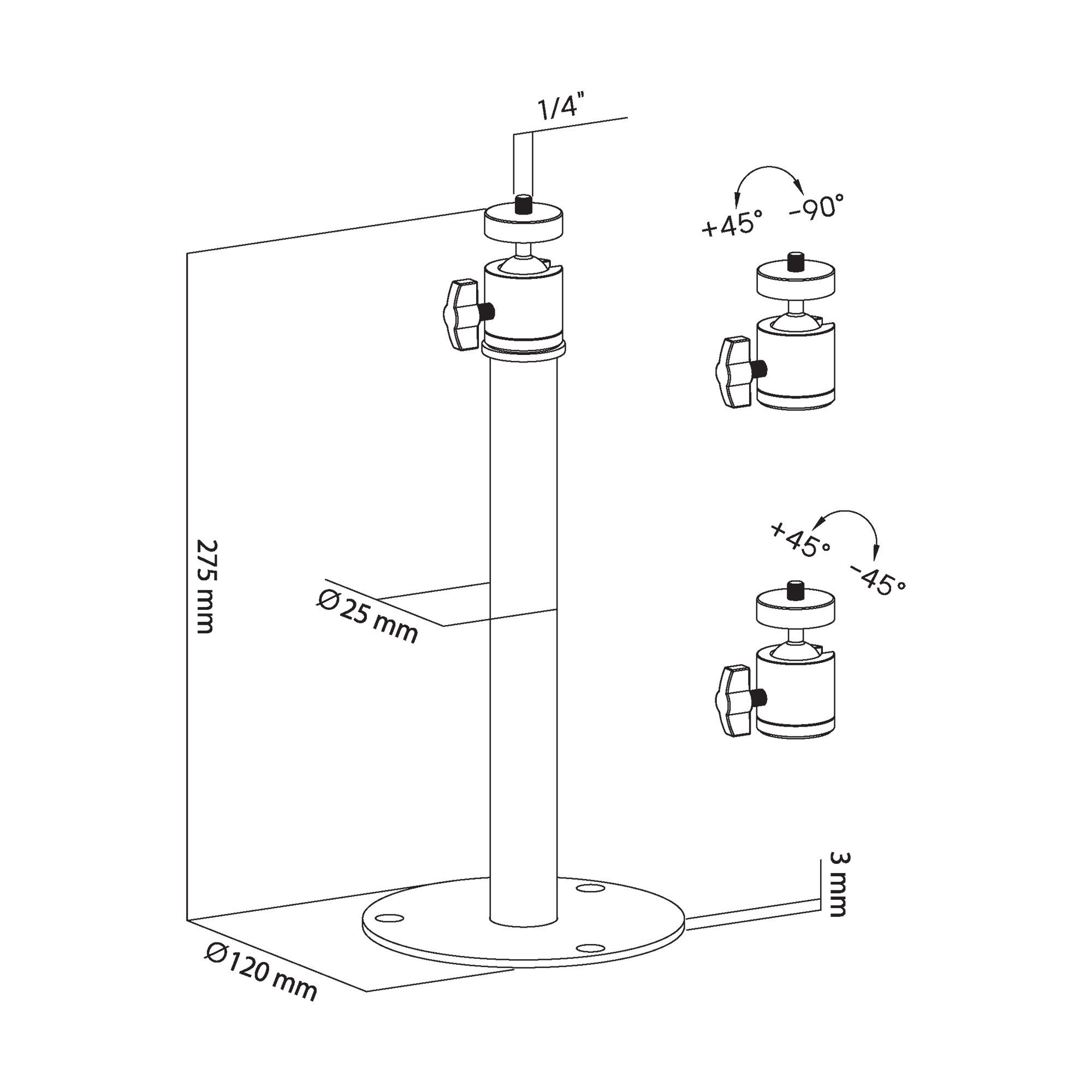 1/4"

+45° -90°

275 mm

Ø 25 mm

+45° -45°

3 mm

Ø120 mm