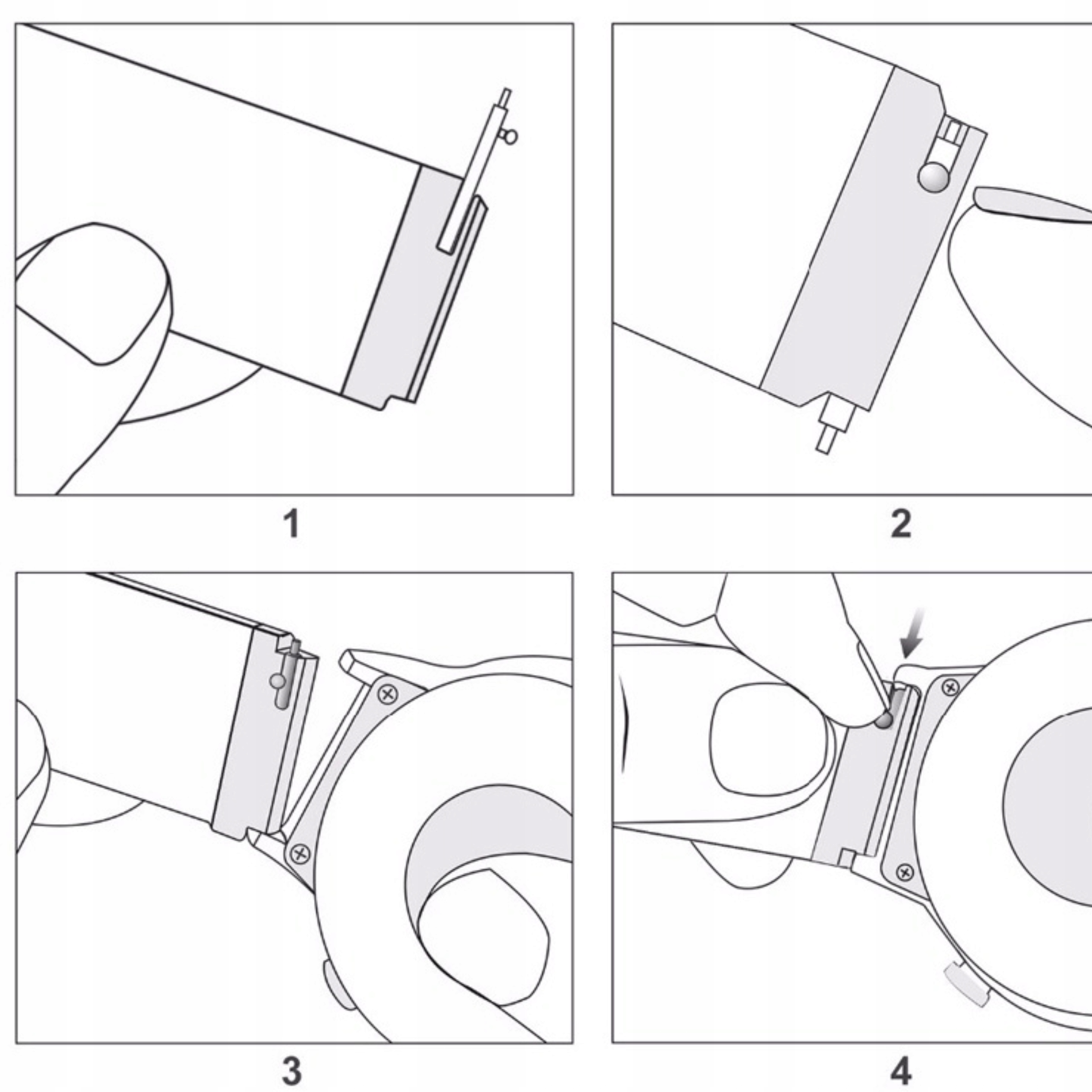 1

2

3

4