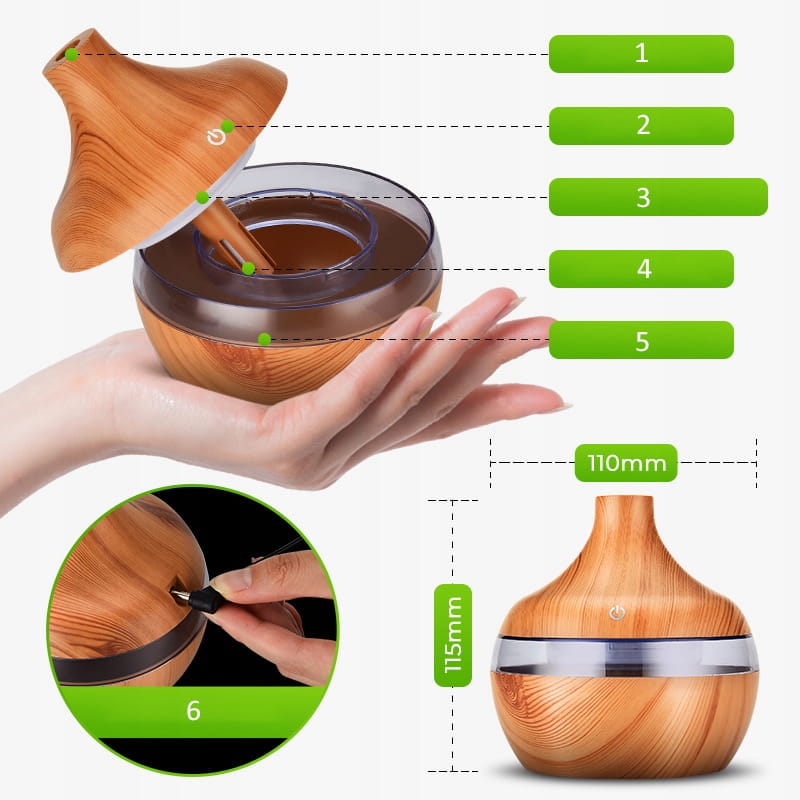 1
2
3
4
5
110mm
115mm
6